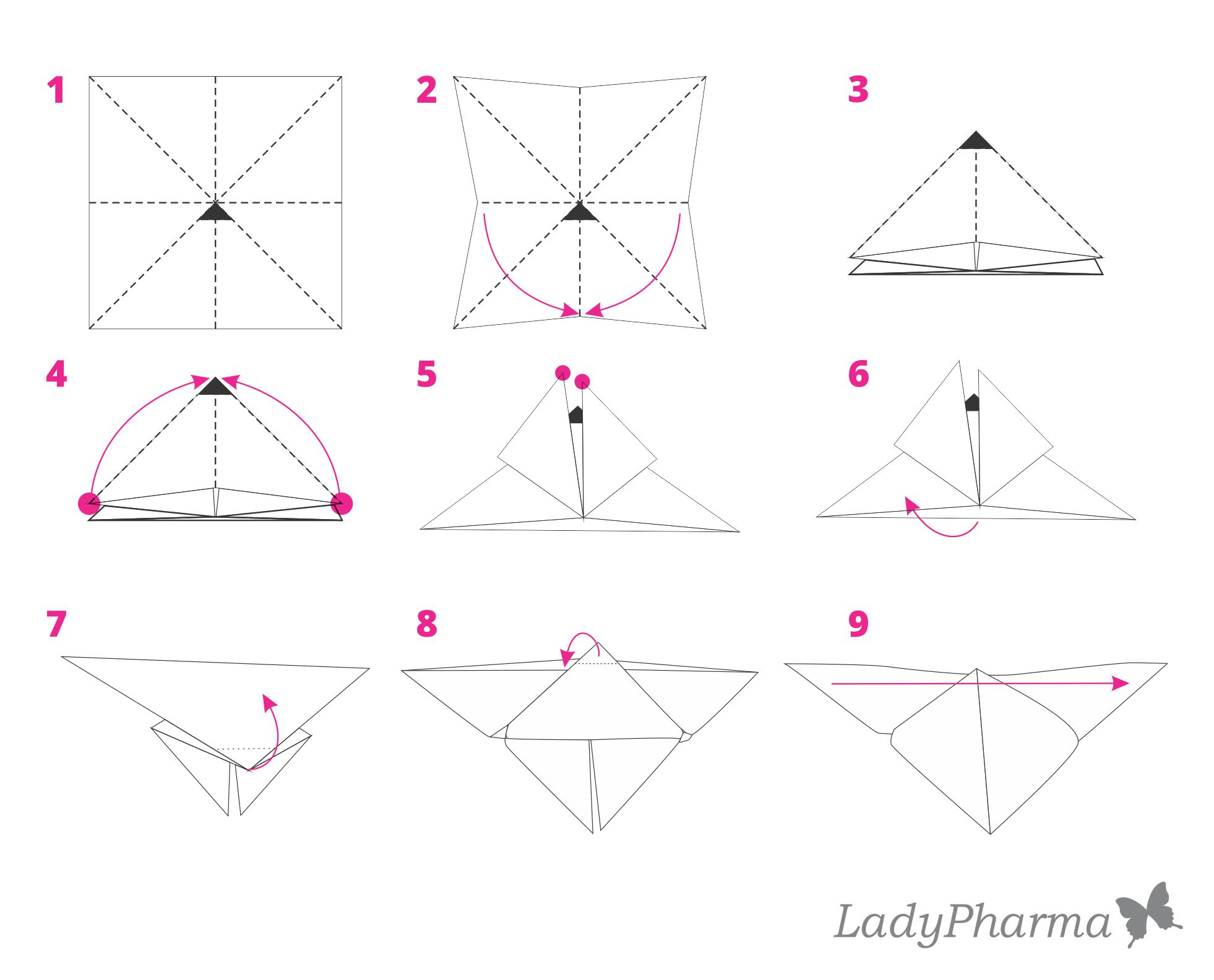 1

2

3

4

5

6

7

8

9

LadyPharma